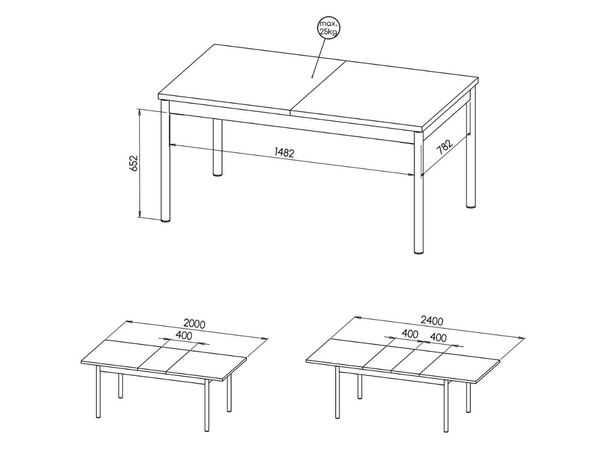 max.
25kg

652

1482

782

2000

400

2400

400 400